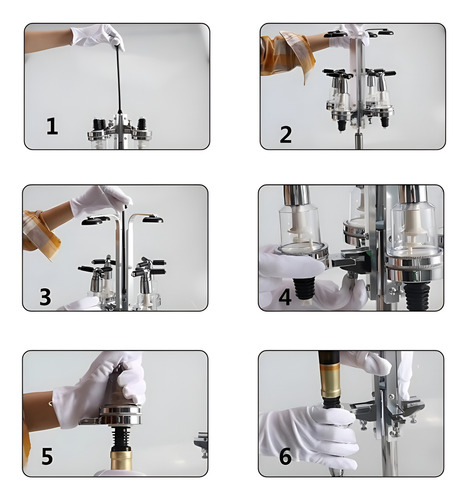 1

2

3

4

5

6