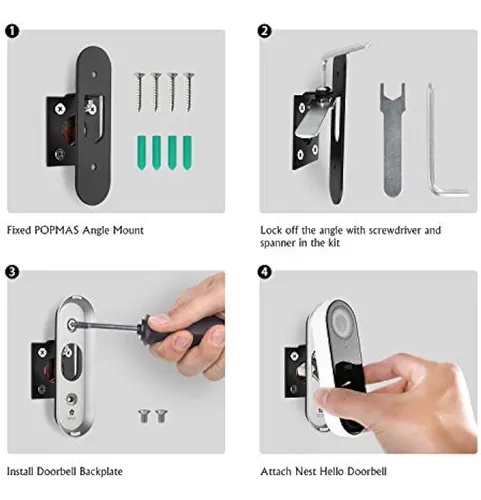 1

Fixed POPMAS Angle Mount

2

Lock off the angle with screwdriver and spanner in the kit

3

Install Doorbell Backplate

4

Attach Nest Hello Doorbell