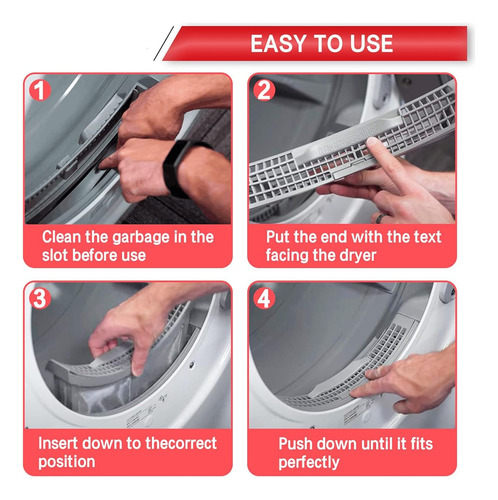 EASY TO USE

1

Clean the garbage in the slot before use

2

Put the end with the text facing the dryer

3

Insert down to thecorrect position

4

Push down until it fits perfectly