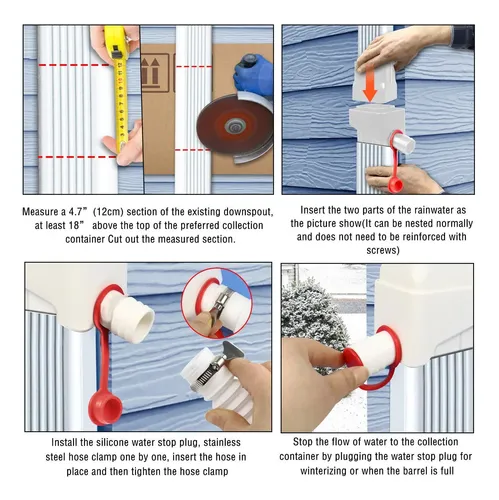 Measure a 4.7" (12cm) section of the existing downspout, at least 18" above the top of the preferred collection container Cut out the measured section.

Insert the two parts of the rainwater as the picture show(It can be nested normally and does not need to be reinforced with screws)

Install the silicone water stop plug, stainless steel hose clamp one by one, insert the hose in place and then tighten the hose clamp

Stop the flow of water to the collection container by plugging the water stop plug for winterizing or when the barrel is full