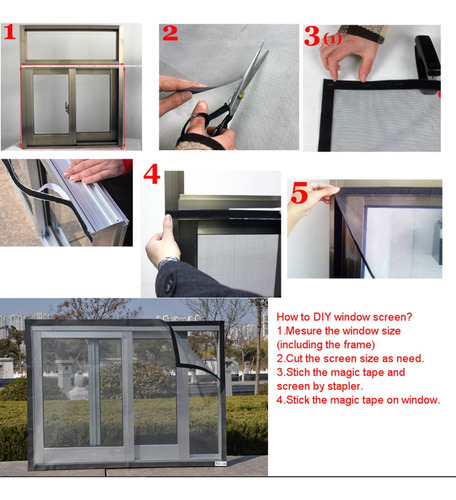 1

2

3(1)

4

5

How to DIY window screen?
1.Mesure the window size (including the frame)
2.Cut the screen size as need.
3.Stich the magic tape and screen by stapler.
4.Stick the magic tape on window.