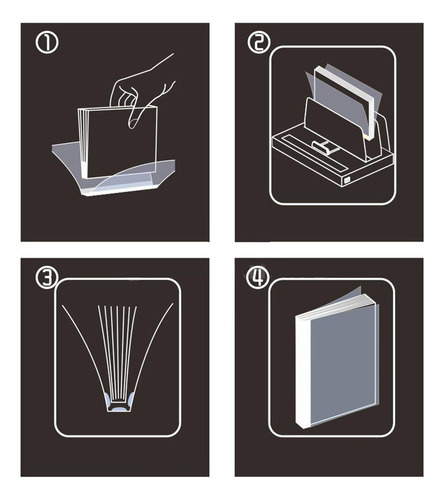 ①

②

③

④