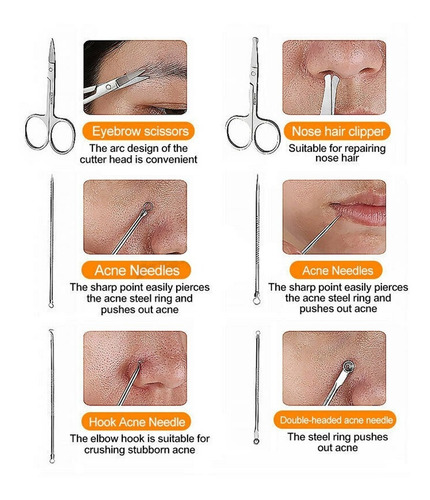 Eyebrow scissors
The arc design of the cutter head is convenient

Nose hair clipper
Suitable for repairing nose hair

Acne Needles
The sharp point easily pierces the acne steel ring and pushes out acne

Acne Needles
The sharp point easily pierces the acne steel ring and pushes out acne

Hook Acne Needle
The elbow hook is suitable for crushing stubborn acne

Double-headed acne needle
The steel ring pushes out acne