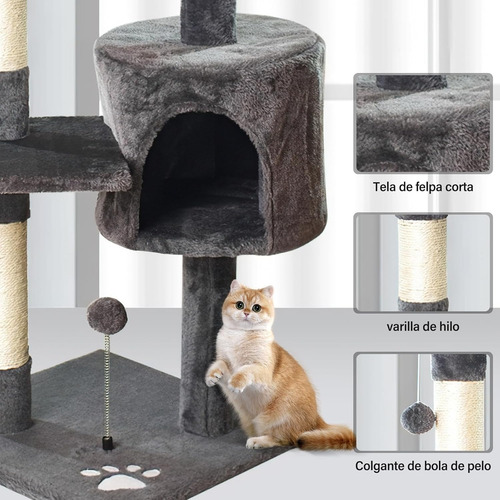 Tela de felpa corta

varilla de hilo

Colgante de bola de pelo