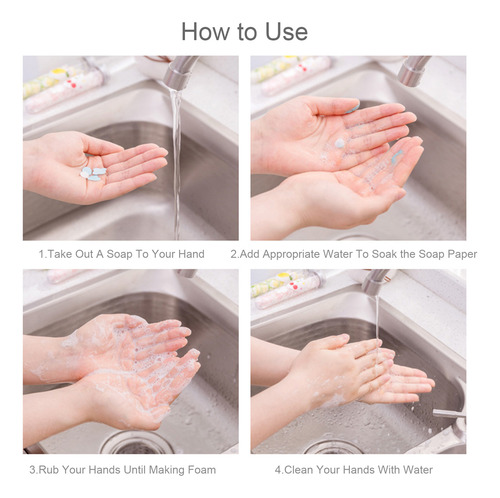 How to Use

1.Take Out A Soap To Your Hand

2.Add Appropriate Water To Soak the Soap Paper

3.Rub Your Hands Until Making Foam

4.Clean Your Hands With Water