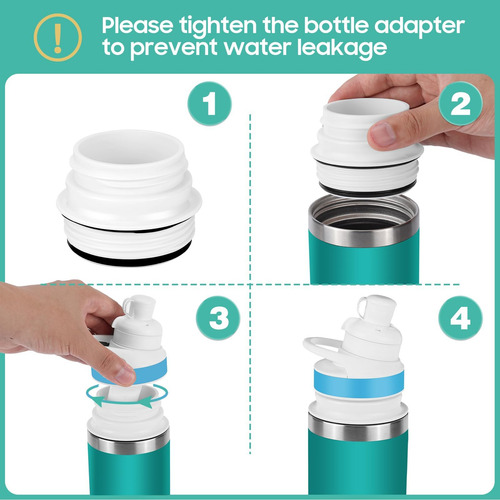 !
Please tighten the bottle adapter to prevent water leakage

1

2

3

4