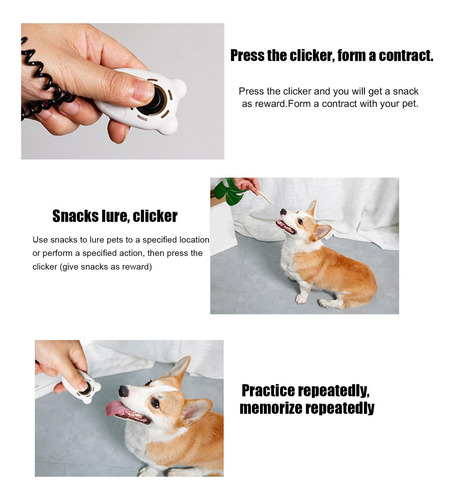 Press the clicker, form a contract.

Press the clicker and you will get a snack as reward.Form a contract with your pet.

Snacks lure, clicker

Use snacks to lure pets to a specified location or perform a specified action, then press the clicker (give snacks as reward)

Practice repeatedly, memorize repeatedly