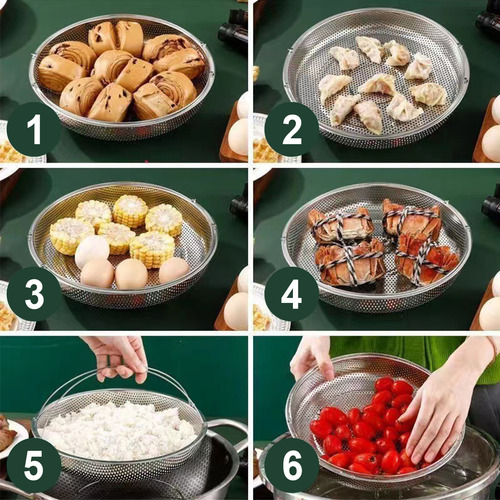 1

2

3

4

5

6