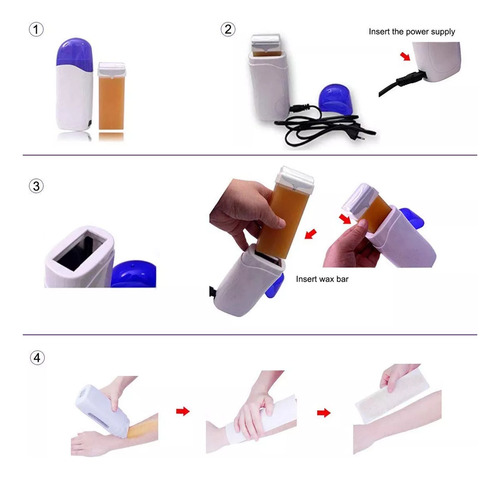 ①

②

Insert the power supply

③

Insert wax bar

④