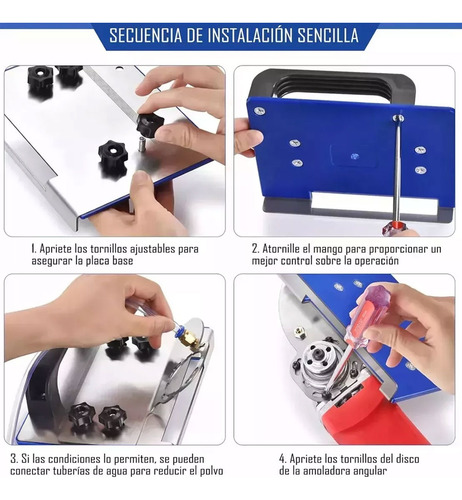 SECUENCIA DE INSTALACIÓN SENCILLA

1. Apriete los tornillos ajustables para asegurar la placa base

2. Atornille el mango para proporcionar un mejor control sobre la operación

3. Si las condiciones lo permiten, se pueden conectar tuberías de agua para reducir el polvo

4. Apriete los tornillos del disco de la amoladora angular