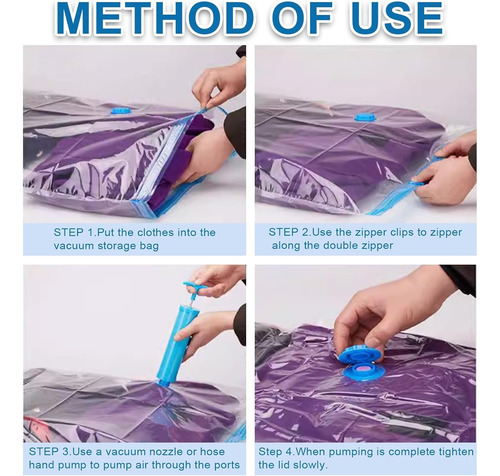 METHOD OF USE

STEP 1.Put the clothes into the vacuum storage bag

STEP 2.Use the zipper clips to zipper along the double zipper

STEP 3.Use a vacuum nozzle or hose hand pump to pump air through the ports

Step 4.When pumping is complete tighten the lid slowly.