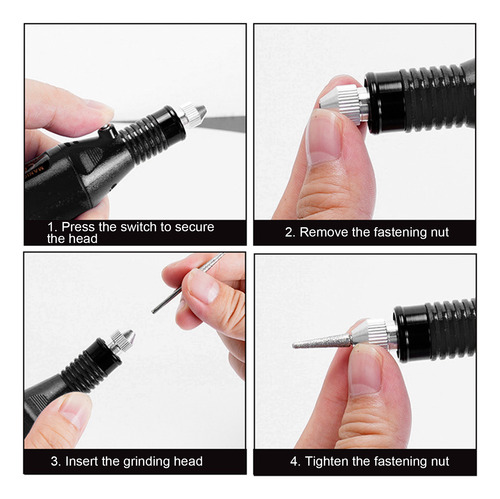 1. Press the switch to secure the head

2. Remove the fastening nut

3. Insert the grinding head

4. Tighten the fastening nut