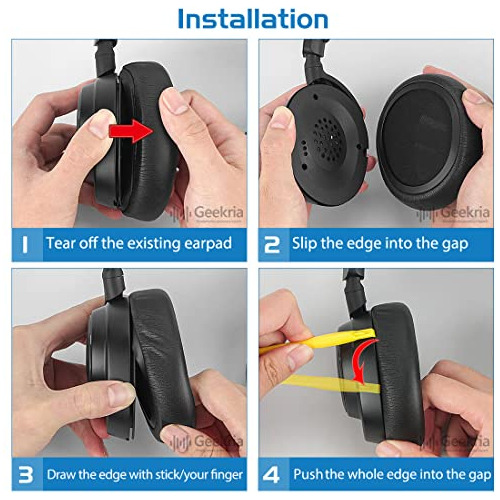 Installation

Geekria

1 Tear off the existing earpad

Geekria

2 Slip the edge into the gap

Geekria

3 Draw the edge with stick/your finger

Geekria

4 Push the whole edge into the gap