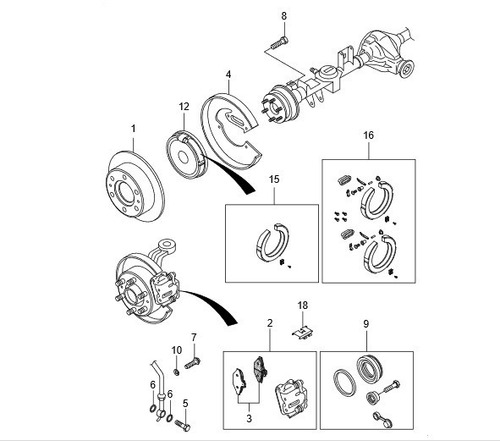 8
4
12
1
16
15
18
2
9
7
10
6
6
5
3