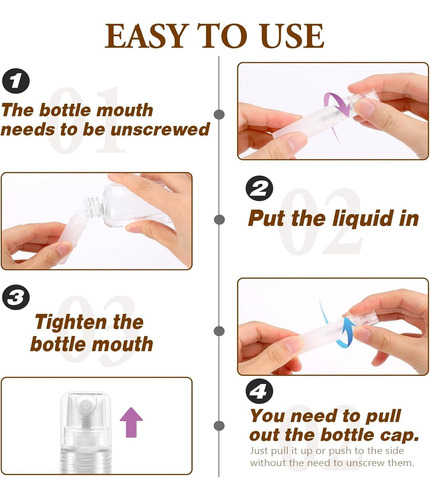 EASY TO USE

1
01
The bottle mouth needs to be unscrewed

2
02
Put the liquid in

3
03
Tighten the bottle mouth

4
You need to pull out the bottle cap.
Just pull it up or push to the side without the need to unscrew them.