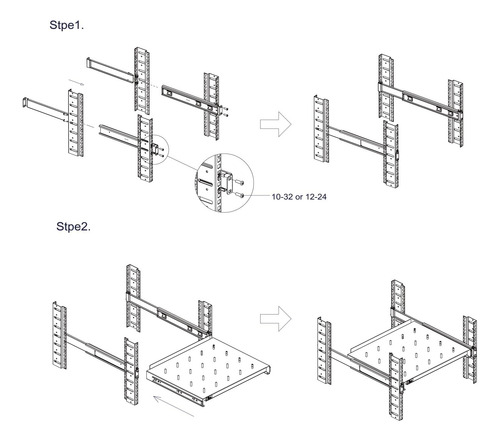 Stpe1.

10-32 or 12-24

Stpe2.