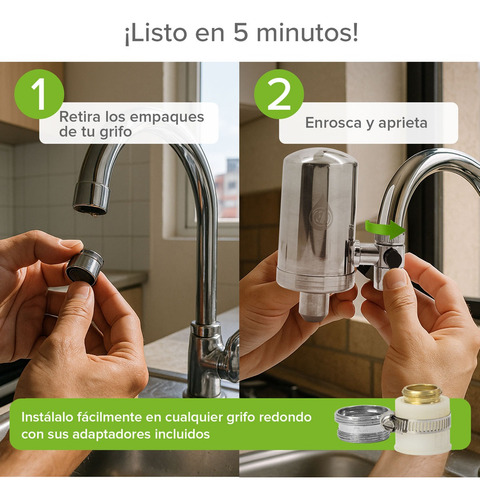 ¡Listo en 5 minutos!

1

Retira los empaques de tu grifo

2

Enrosca y aprieta

Instálalo fácilmente en cualquier grifo redondo con sus adaptadores incluidos