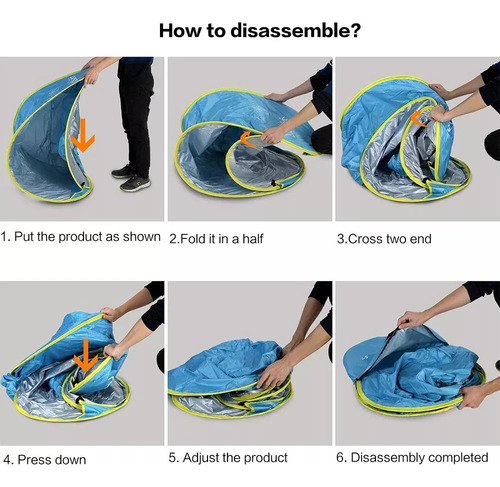 How to disassemble?

1. Put the product as shown

2.Fold it in a half

3.Cross two end

4. Press down

5. Adjust the product

6. Disassembly completed