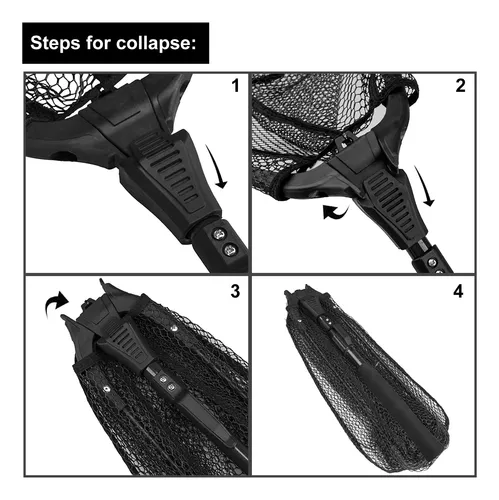 Steps for collapse:

1

2

3

4