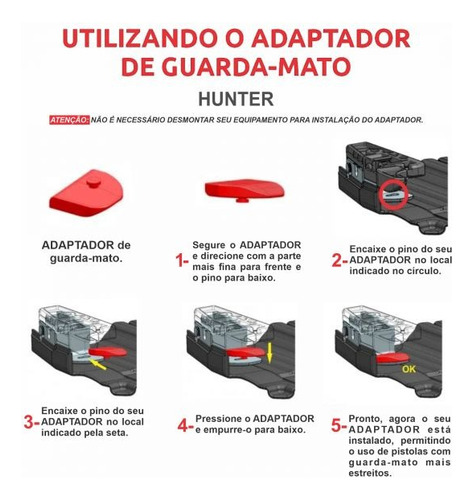 UTILIZANDO O ADAPTADOR DE GUARDA-MATO

HUNTER

ATENÇÃO: NÃO É NECESSÁRIO DESMONTAR SEU EQUIPAMENTO PARA INSTALAÇÃO DO ADAPTADOR.

ADAPTADOR de guarda-mato.

1- Segure o ADAPTADOR e direcione com a parte mais fina para frente e o pino para baixo.

2- Encaixe o pino do seu ADAPTADOR no local indicado no círculo.

3- Encaixe o pino do seu ADAPTADOR no local indicado pela seta.

4- Pressione o ADAPTADOR e empurre-o para baixo.

OK

5- Pronto, agora o seu ADAPTADOR está instalado, permitindo o uso de pistolas com guarda-mato mais estreitos.