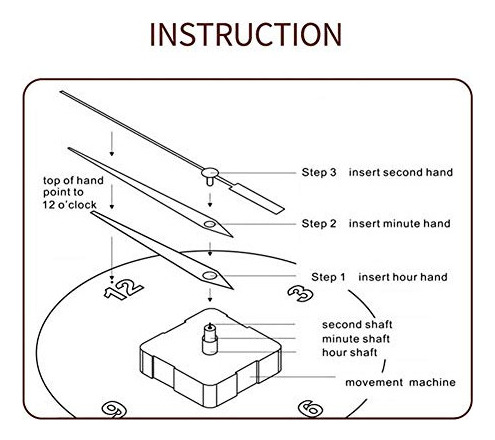 INSTRUCTION

top of hand point to 12 o'clock

Step 3 insert second hand

Step 2 insert minute hand

Step 1 insert hour hand

12

3

second shaft
minute shaft
hour shaft

movement machine

9

6