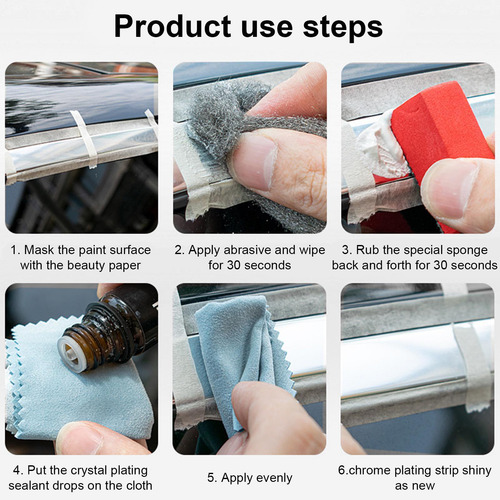 Product use steps

1. Mask the paint surface with the beauty paper

2. Apply abrasive and wipe for 30 seconds

3. Rub the special sponge back and forth for 30 seconds

4. Put the crystal plating sealant drops on the cloth

5. Apply evenly

6.chrome plating strip shiny as new