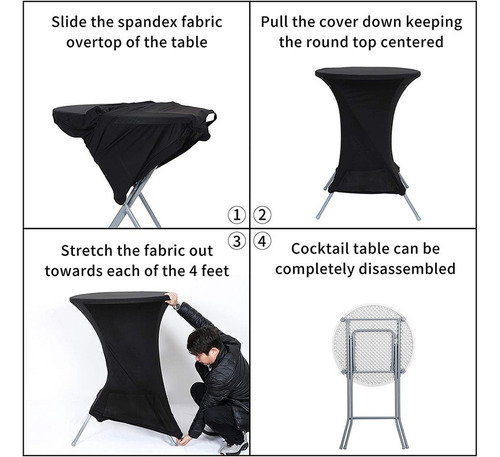 Slide the spandex fabric overtop of the table

①

Pull the cover down keeping the round top centered

②

③

Stretch the fabric out towards each of the 4 feet

④

Cocktail table can be completely disassembled