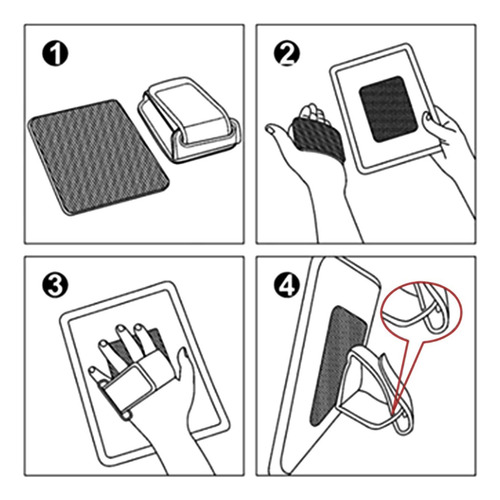 1

2

3

4