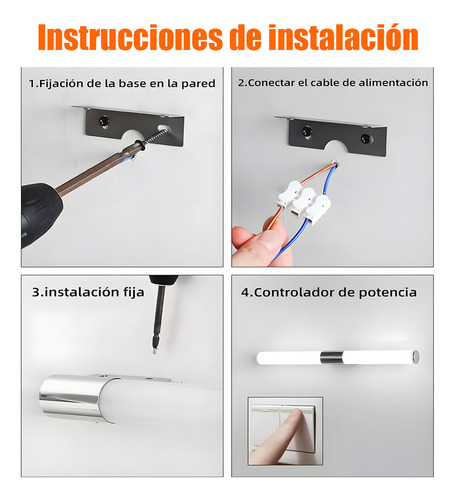 Instrucciones de instalación

1.Fijación de la base en la pared

2.Conectar el cable de alimentación

3.instalación fija

4.Controlador de potencia