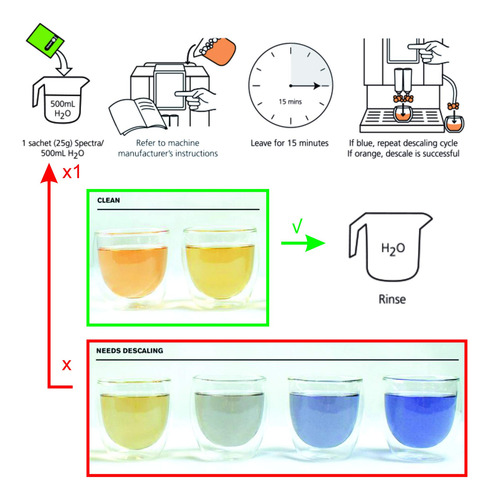 500mL $H_2O$

1 sachet (25g) Spectra/ 500mL $H_2O$

Refer to machine manufacturer's instructions

15 mins

Leave for 15 minutes

If blue, repeat descaling cycle
If orange, descale is successful

x1

CLEAN

√

$H_2O$

Rinse

x

NEEDS DESCALING