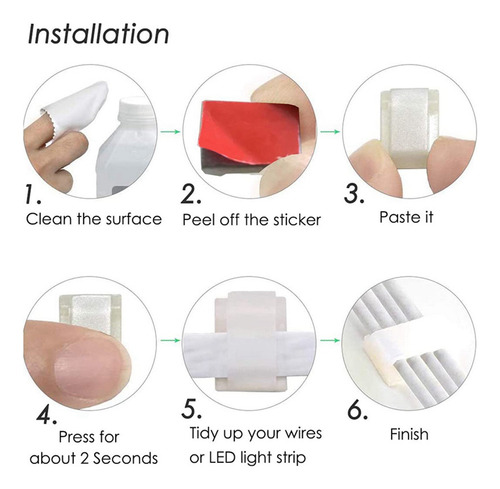 Installation

1.
Clean the surface

2.
Peel off the sticker

3.
Paste it

4.
Press for about 2 Seconds

5.
Tidy up your wires or LED light strip

6.
Finish