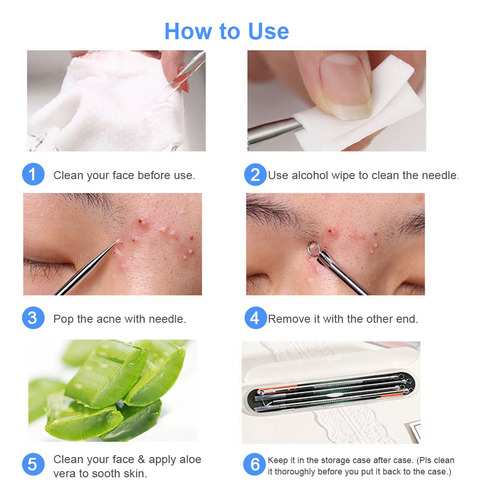 How to Use

1 Clean your face before use.

2 Use alcohol wipe to clean the needle.

3 Pop the acne with needle.

4 Remove it with the other end.

5 Clean your face & apply aloe vera to sooth skin.

6 Keep it in the storage case after case. (Pls clean it thoroughly before you put it back to the case.)