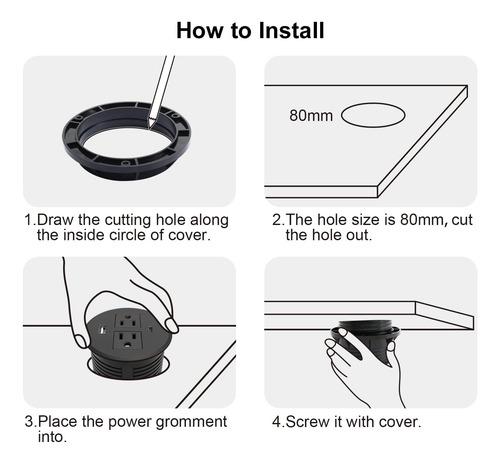 How to Install

80mm

1.Draw the cutting hole along the inside circle of cover.

2.The hole size is 80mm, cut the hole out.

3.Place the power gromment into.

4.Screw it with cover.