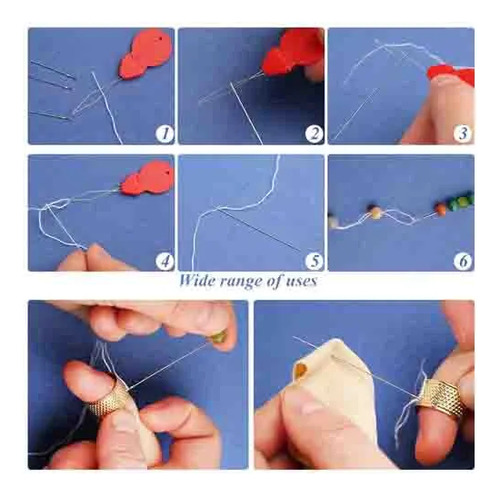 1
2
3
4
5
6
Wide range of uses