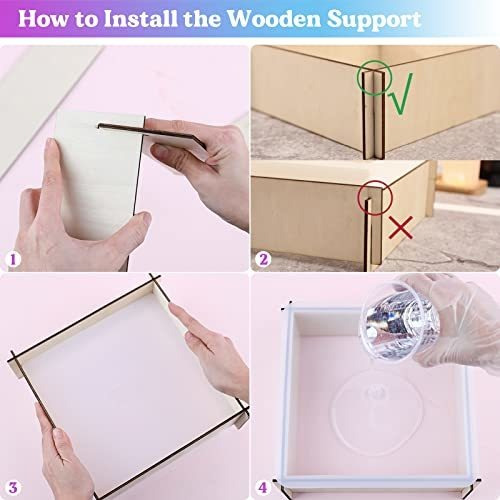 How to Install the Wooden Support

1

2

3

4