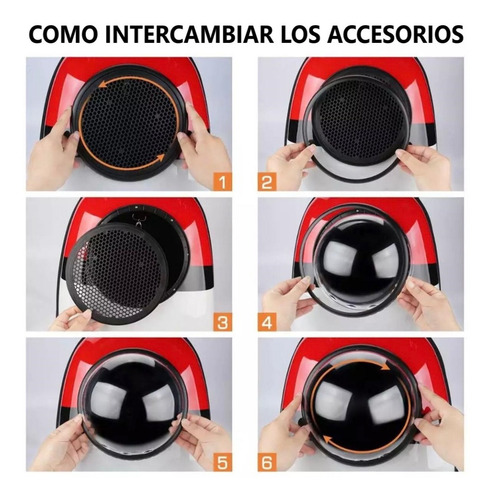 COMO INTERCAMBIAR LOS ACCESORIOS

1

2

3

4

5

6