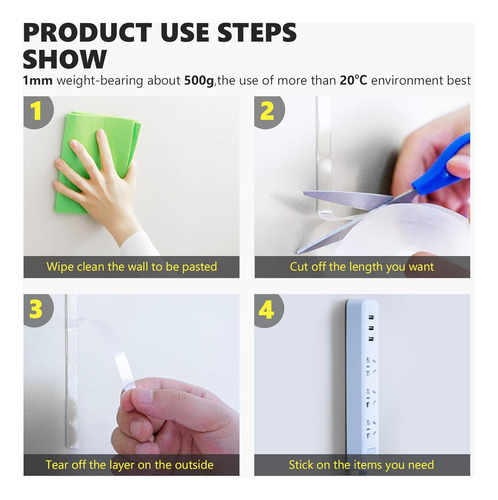 PRODUCT USE STEPS SHOW

1mm weight-bearing about 500g,the use of more than 20°C environment best

1

Wipe clean the wall to be pasted

2

Cut off the length you want

3

Tear off the layer on the outside

4

Stick on the items you need