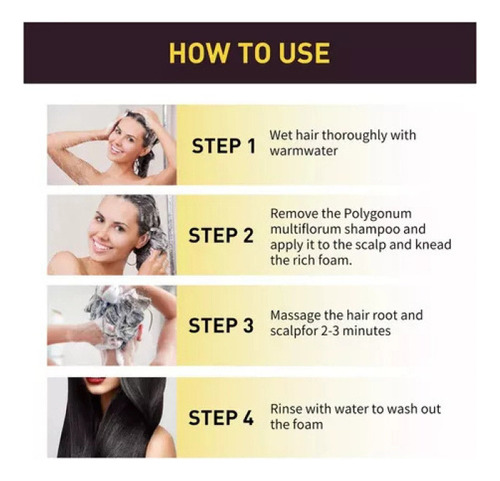 HOW TO USE

STEP 1 Wet hair thoroughly with warmwater

STEP 2 Remove the Polygonum multiflorum shampoo and apply it to the scalp and knead the rich foam.

STEP 3 Massage the hair root and scalpfor 2-3 minutes

STEP 4 Rinse with water to wash out the foam