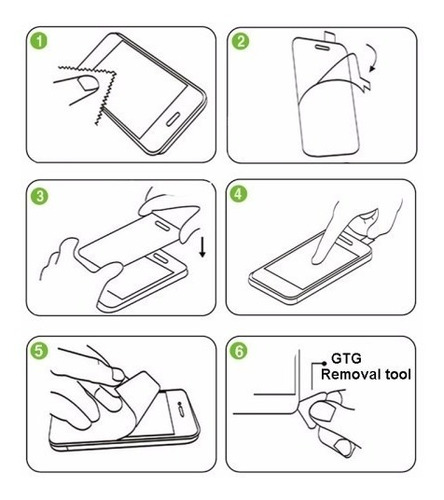 1

2

3

4

5

6

GTG
Removal tool