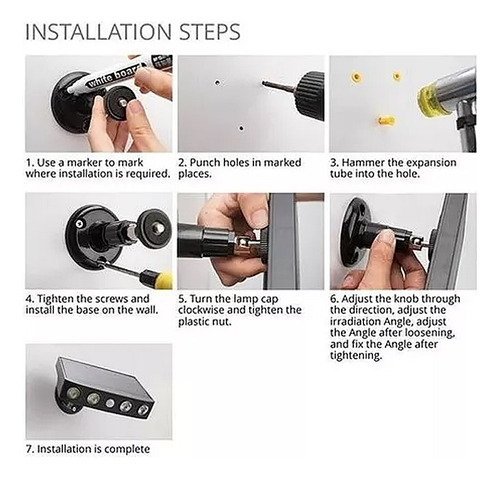 INSTALLATION STEPS

white board

1. Use a marker to mark where installation is required.

2. Punch holes in marked places.

3. Hammer the expansion tube into the hole.

4. Tighten the screws and install the base on the wall.

5. Turn the lamp cap clockwise and tighten the plastic nut.

6. Adjust the knob through the direction, adjust the irradiation Angle, adjust the Angle after loosening, and fix the Angle after tightening.

7. Installation is complete