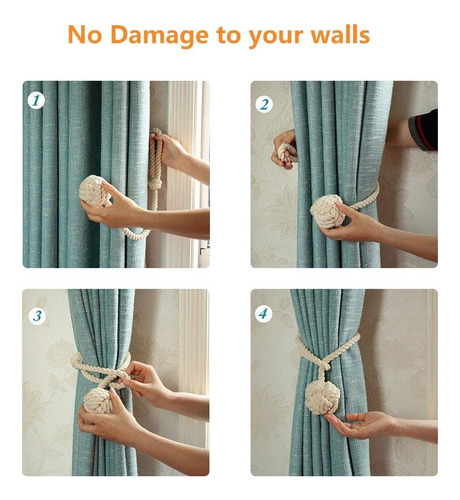 No Damage to your walls

1

2

3

4