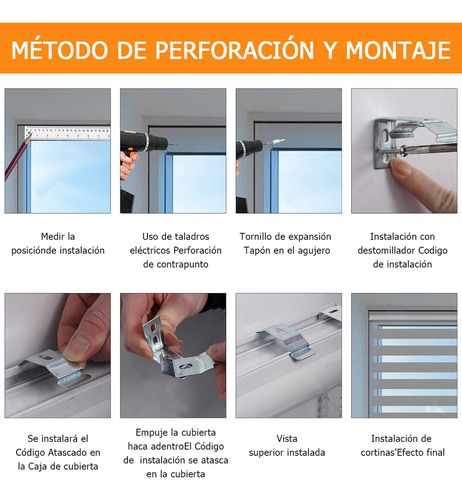 MÉTODO DE PERFORACIÓN Y MONTAJE

Medir la posiciónde instalación

Uso de taladros eléctricos Perforación de contrapunto

Tornillo de expansión Tapón en el agujero

Instalación con destomillador Codigo de instalación

Se instalará el Código Atascado en la Caja de cubierta

Empuje la cubierta haca adentroEl Código de instalación se atasca en la cubierta

Vista superior instalada

Instalación de cortinas'Efecto final