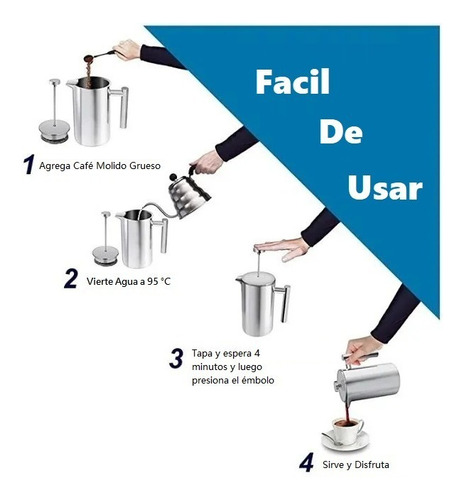 Facil
De
Usar

1 Agrega Café Molido Grueso

2 Vierte Agua a 95 °C

3 Tapa y espera 4 minutos y luego presiona el émbolo

4 Sirve y Disfruta