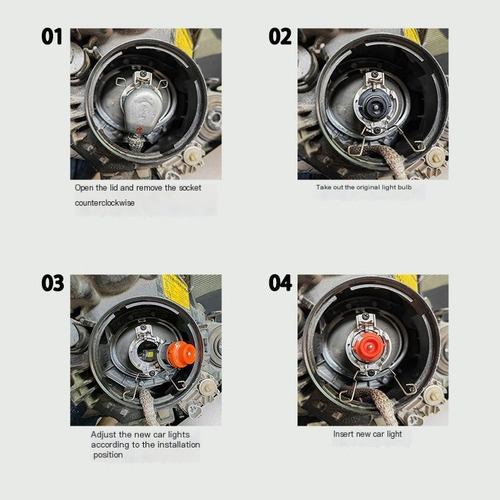 01

Open the lid and remove the socket counterclockwise

02

Take out the original light bulb

03

Adjust the new car lights according to the installation position

04

Insert new car light