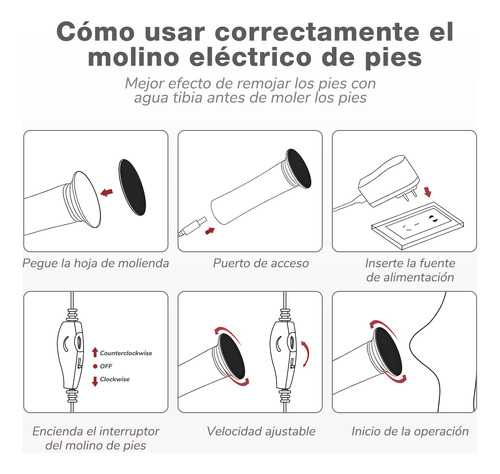 Cómo usar correctamente el molino eléctrico de pies

Mejor efecto de remojar los pies con agua tibia antes de moler los pies

Pegue la hoja de molienda

Puerto de acceso

Inserte la fuente de alimentación

Counterclockwise
OFF
Clockwise

Encienda el interruptor del molino de pies

Velocidad ajustable

Inicio de la operación