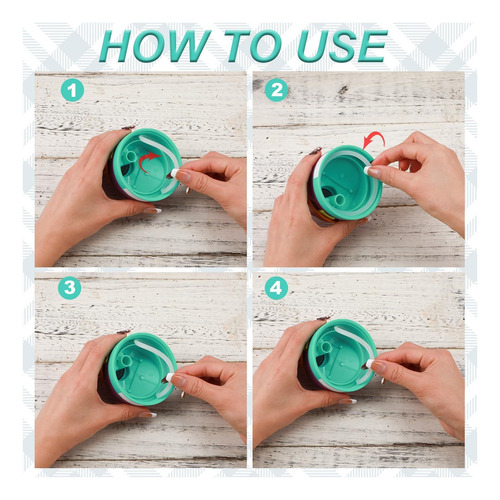 HOW TO USE

1

2

3

4