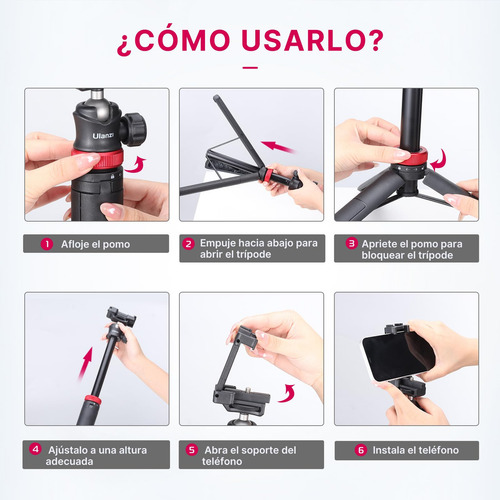 ¿CÓMO USARLO?

Ulanzi

1 Afloje el pomo

2 Empuje hacia abajo para abrir el trípode

3 Apriete el pomo para bloquear el trípode

4 Ajústalo a una altura adecuada

5 Abra el soporte del teléfono

6 Instala el teléfono