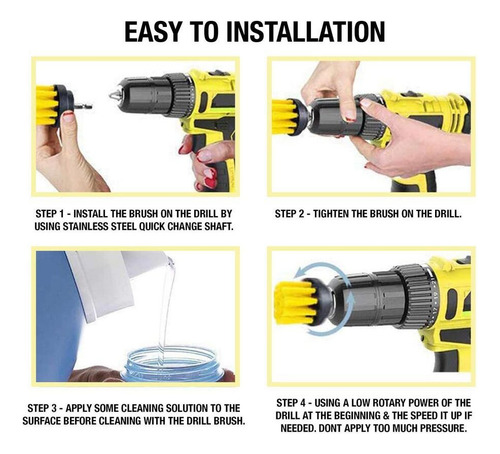 EASY TO INSTALLATION

STEP 1 - INSTALL THE BRUSH ON THE DRILL BY USING STAINLESS STEEL QUICK CHANGE SHAFT.

STEP 2 - TIGHTEN THE BRUSH ON THE DRILL.

STEP 3 - APPLY SOME CLEANING SOLUTION TO THE SURFACE BEFORE CLEANING WITH THE DRILL BRUSH.

STEP 4 - USING A LOW ROTARY POWER OF THE DRILL AT THE BEGINNING & THE SPEED IT UP IF NEEDED. DONT APPLY TOO MUCH PRESSURE.