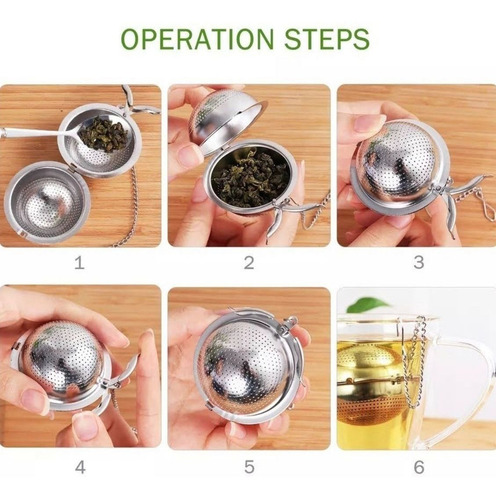 OPERATION STEPS

1

2

3

4

5

6