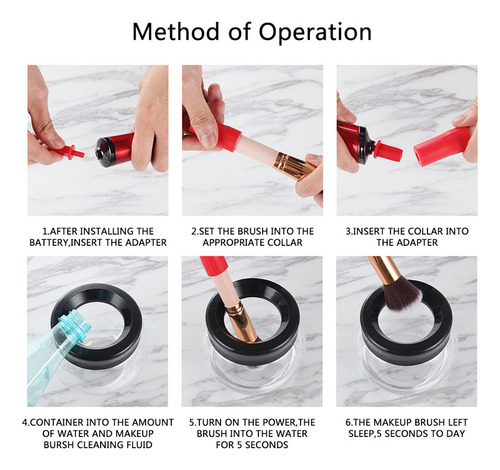 Method of Operation

1.AFTER INSTALLING THE BATTERY,INSERT THE ADAPTER

2.SET THE BRUSH INTO THE APPROPRIATE COLLAR

3.INSERT THE COLLAR INTO THE ADAPTER

4.CONTAINER INTO THE AMOUNT OF WATER AND MAKEUP BURSH CLEANING FLUID

5.TURN ON THE POWER,THE BRUSH INTO THE WATER FOR 5 SECONDS

6.THE MAKEUP BRUSH LEFT SLEEP,5 SECONDS TO DAY